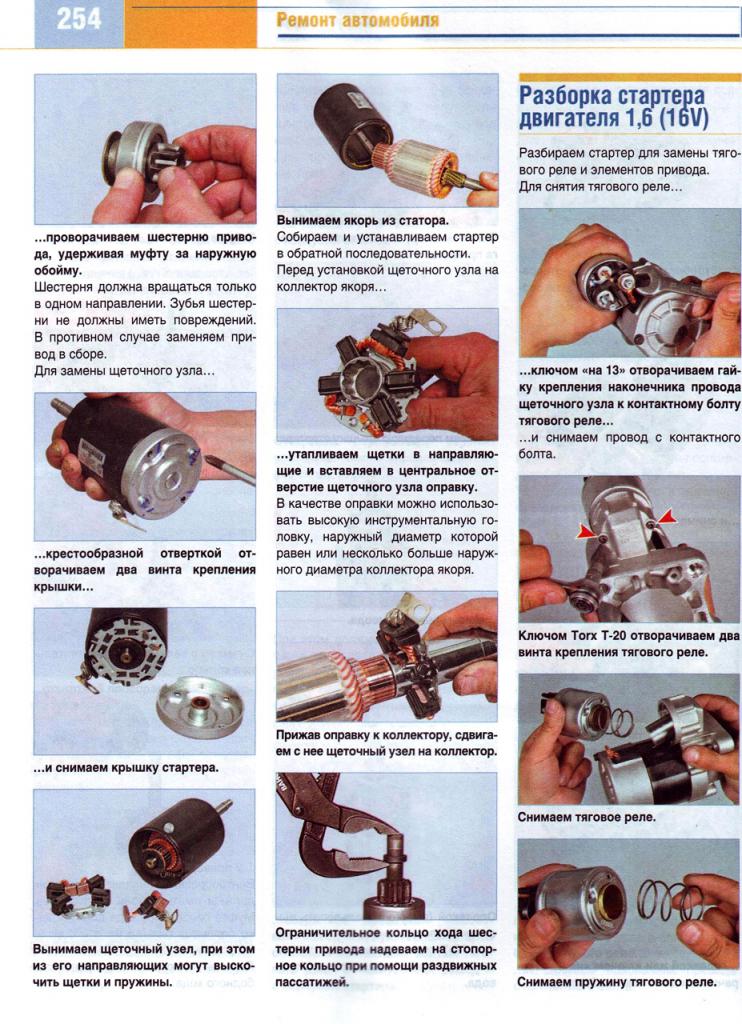 254 Ремонт автомобиля

…проворачиваем шестерню привода, удерживая муфту за наружную обойму.

Шестерня должна вращаться только в одном направлении. Зубья шестерни не должны иметь повреждений. В противном случае заменяем привод в сборе.

Для замены щеточного узла…

…крестообразной отверткой отворачиваем два винта крепления крышки…

…и снимаем крышку стартера.

Вынимаем щеточный узел, при этом из его направляющих могут выскочить щетки и пружины.

Вынимаем якорь из статора.

Собираем и устанавливаем стартер в обратной последовательности.

Перед установкой щеточного узла на коллектор якоря…

…утапливаем щетки в направляющие и вставляем в центральное отверстие щеточного узла оправку.

В качестве оправки можно использовать высокую инструментальную головку, наружный диаметр которой равен или несколько больше наружного диаметра коллектора якоря.

Прижав оправку к коллектору, сдвигаем с нее щеточный узел на коллектор.

Ограничительное кольцо хода шестерни привода надеваем на стопорное кольцо при помощи раздвижных пассатижей.

Разборка стартера двигателя 1,6 (16V)

Разбираем стартер для замены тягового реле и элементов привода.

Для снятия тягового реле…

…ключом «на 13» отворачиваем гайку крепления наконечника провода щеточного узла к контактному болту тягового реле…

…и снимаем провод с контактного болта.

Ключом Torx T-20 отворачиваем два винта крепления тягового реле.

Снимаем тяговое реле.

Снимаем пружину тягового реле.