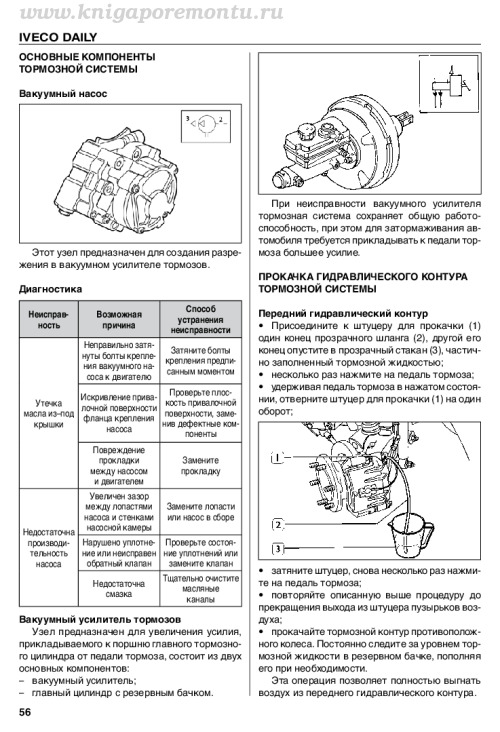 www.knigaporemontu.ru

IVECO DAILY

ОСНОВНЫЕ КОМПОНЕНТЫ ТОРМОЗНОЙ СИСТЕМЫ

Вакуумный насос

3 2

Этот узел предназначен для создания разрежения в вакуумном усилителе тормозов.

Диагностика

| Неисправность | Возможная причина | Способ устранения неисправности |
|---|---|---|
| Утечка масла из-под крышки | Неправильно затянуты болты крепления вакуумного насоса к двигателю | Затяните болты крепления предписанным моментом |
| | Искривление привалочной поверхности фланца крепления насоса | Проверьте плоскость привалочной поверхности, замените дефектные компоненты |
| | Повреждение прокладки между насосом и двигателем | Замените прокладку |
| Недостаточна производительность насоса | Увеличен зазор между лопастями насоса и стенками насосной камеры | Замените лопасти или насос в сборе |
| | Нарушено уплотнение или неисправен обратный клапан | Проверьте состояние уплотнений или замените клапан |
| | Недостаточна смазка | Тщательно очистите масляные каналы |

Вакуумный усилитель тормозов

Узел предназначен для увеличения усилия, прикладываемого к поршню главного тормозного цилиндра от педали тормоза, состоит из двух основных компонентов:
– вакуумный усилитель;
– главный цилиндр с резервным бачком.

При неисправности вакуумного усилителя тормозная система сохраняет общую работоспособность, при этом для затормаживания автомобиля требуется прикладывать к педали тормоза большее усилие.

ПРОКАЧКА ГИДРАВЛИЧЕСКОГО КОНТУРА ТОРМОЗНОЙ СИСТЕМЫ

Передний гидравлический контур
• Присоедините к штуцеру для прокачки (1) один конец прозрачного шланга (2), другой его конец опустите в прозрачный стакан (3), частично заполненный тормозной жидкостью;
• несколько раз нажмите на педаль тормоза;
• удерживая педаль тормоза в нажатом состоянии, отверните штуцер для прокачки (1) на один оборот;

1
2
3

• затяните штуцер, снова несколько раз нажмите на педаль тормоза;
• повторяйте описанную выше процедуру до прекращения выхода из штуцера пузырьков воздуха;
• прокачайте тормозной контур противоположного колеса. Постоянно следите за уровнем тормозной жидкости в резервном бачке, пополняя его при необходимости.

Эта операция позволяет полностью выгнать воздух из переднего гидравлического контура.

56