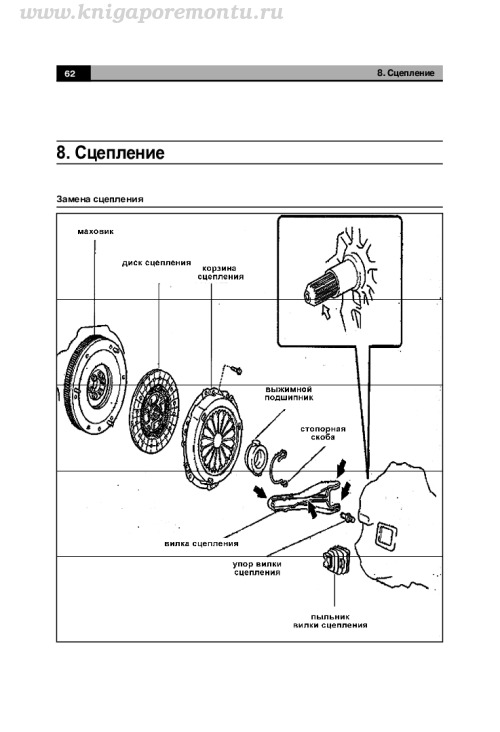 www.knigaporemontu.ru

62

8. Сцепление

8. Сцепление

Замена сцепления

маховик

диск сцепления

корзина сцепления

выжимной подшипник

стопорная скоба

вилка сцепления

упор вилки сцепления

пыльник вилки сцепления