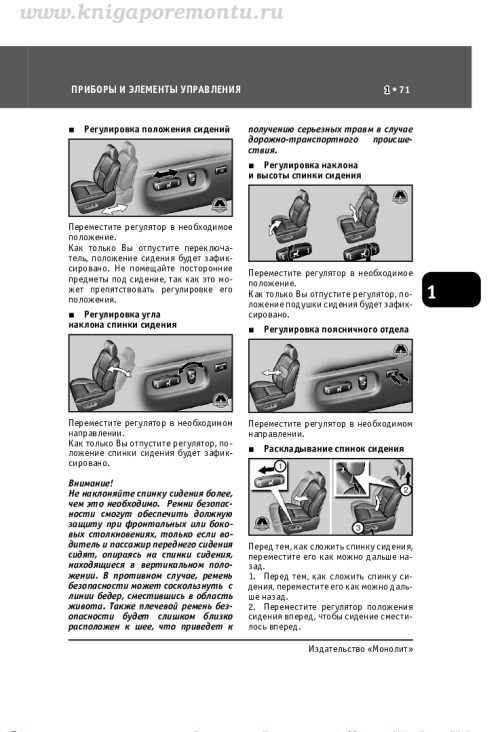 www.knigaporemontu.ru

ПРИБОРЫ И ЭЛЕМЕНТЫ УПРАВЛЕНИЯ

1 • 71

■ Регулировка положения сидений

Переместите регулятор в необходимое положение.
Как только Вы отпустите переключатель, положение сидения будет зафиксировано. Не помещайте посторонние предметы под сидение, так как это может препятствовать регулировке его положения.

■ Регулировка угла наклона спинки сидения

Переместите регулятор в необходимом направлении.
Как только Вы отпустите регулятор, положение спинки сидения будет зафиксировано.

Внимание!
Не наклоняйте спинку сидения более, чем это необходимо. Ремни безопасности смогут обеспечить должную защиту при фронтальных или боковых столкновениях, только если водитель и пассажир переднего сидения сидят, опираясь на спинки сидения, находящиеся в вертикальном положении. В противном случае, ремень безопасности может соскользнуть с линии бедер, сместившись в область живота. Также плечевой ремень безопасности будет слишком близко расположен к шее, что приведет к получению серьезных травм в случае дорожно-транспортного происшествия.

■ Регулировка наклона и высоты спинки сидения

Переместите регулятор в необходимое положение.
Как только Вы отпустите регулятор, положение подушки сидения будет зафиксировано.

■ Регулировка поясничного отдела

Переместите регулятор в необходимом направлении.

■ Раскладывание спинок сидения

1
2
3

Перед тем, как сложить спинку сидения, переместите его как можно дальше назад.
1. Перед тем, как сложить спинку сидения, переместите его как можно дальше назад.
2. Переместите регулятор положения сидения вперед, чтобы сидение сместилось вперед.

1

Издательство «Монолит»