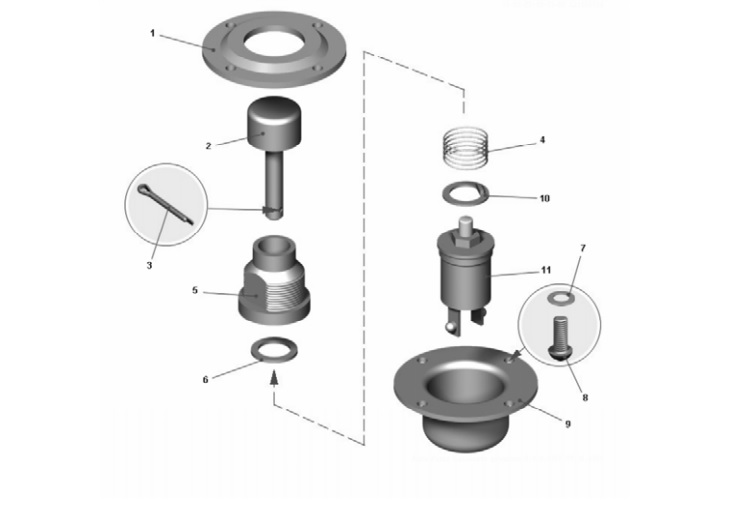 1
2
3
5
6
4
10
11
7
8
9